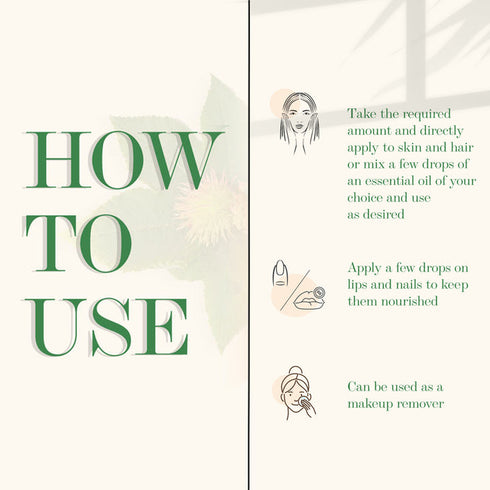 HOW TO USE

Take the required amount and directly apply to skin and hair or mix a few drops of an essential oil of your choice and use as desired

Apply a few drops on lips and nails to keep them nourished

Can be used as a makeup remover